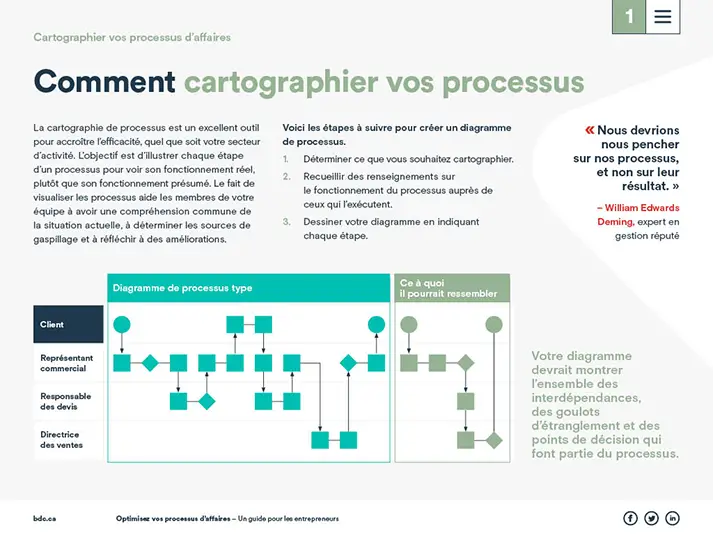 1

Cartographier vos processus d'affaires

Comment cartographier vos processus

La cartographie de processus est un excellent outil pour accroître l'efficacité, quel que soit votre secteur d'activité. L'objectif est d'illustrer chaque étape d'un processus pour voir son fonctionnement réel, plutôt que son fonctionnement présumé. Le fait de visualiser les processus aide les membres de votre équipe à avoir une compréhension commune de la situation actuelle, à déterminer les sources de gaspillage et à réfléchir à des améliorations.

Voici les étapes à suivre pour créer un diagramme de processus.

1. Déterminer ce que vous souhaitez cartographier.
2. Recueillir des renseignements sur le fonctionnement du processus auprès de ceux qui l'exécutent.
3. Dessiner votre diagramme en indiquant chaque étape.

« Nous devrions nous pencher sur nos processus, et non sur leur résultat. »

– William Edwards Deming, expert en gestion réputé

Diagramme de processus type

Ce à quoi il pourrait ressembler

Client

Représentant commercial

Responsable des devis

Directrice des ventes

Votre diagramme devrait montrer l'ensemble des interdépendances, des goulots d'étranglement et des points de décision qui font partie du processus.

bdc.ca

Optimisez vos processus d'affaires – Un guide pour les entrepreneurs