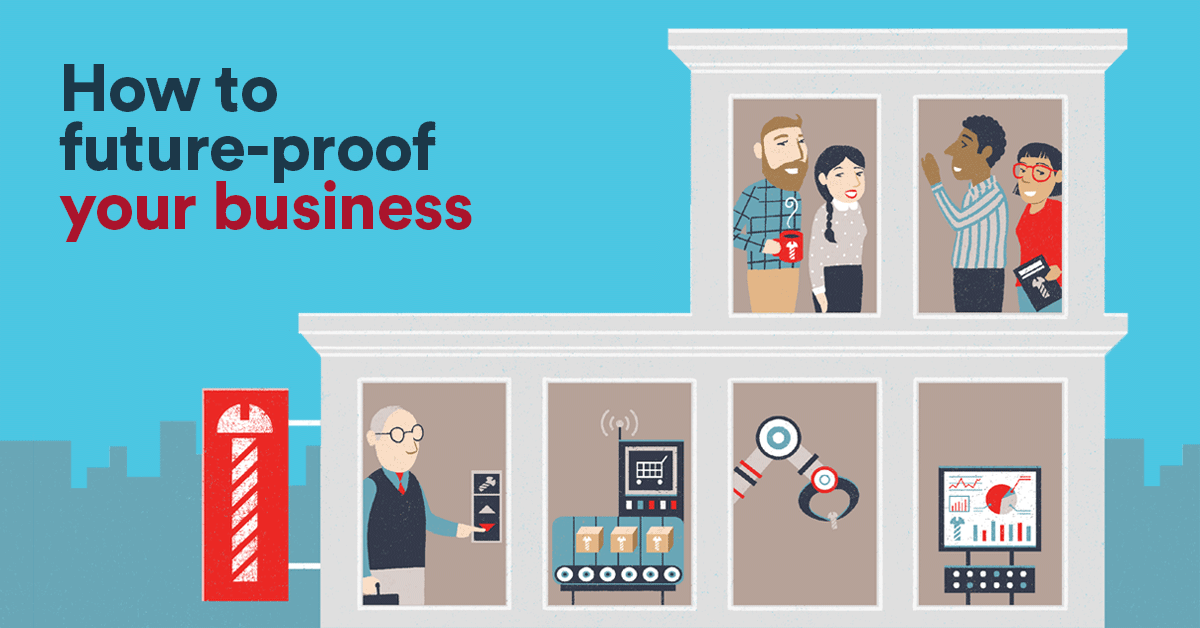 How to future-proof your business